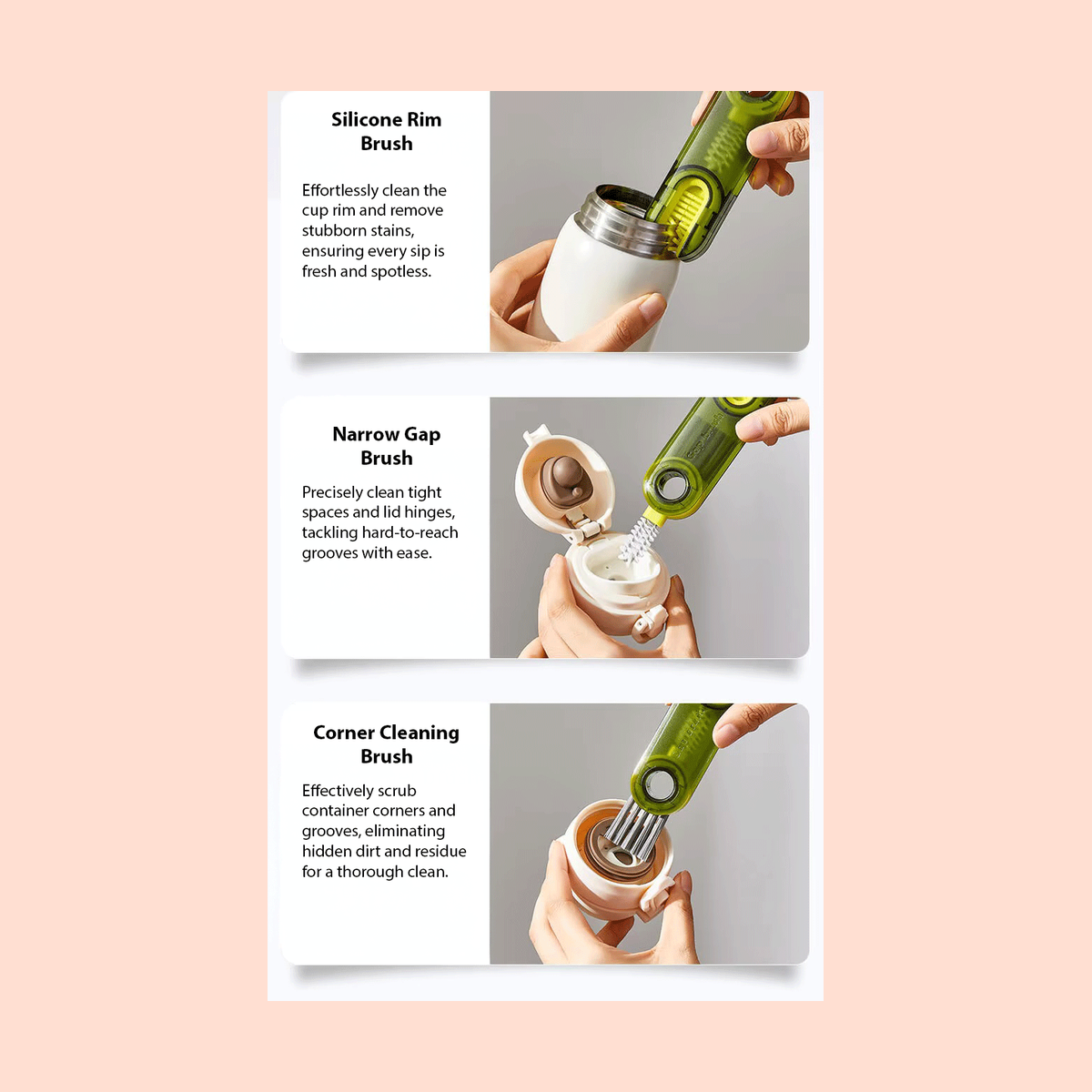 Silicone Rim Brush

Effortlessly clean the cup rim and remove stubborn stains, ensuring every sip is fresh and spotless.

Narrow Gap Brush

Precisely clean tight spaces and lid hinges, tackling hard-to-reach grooves with ease.

Corner Cleaning Brush

Effectively scrub container corners and grooves, eliminating hidden dirt and residue for a thorough clean.