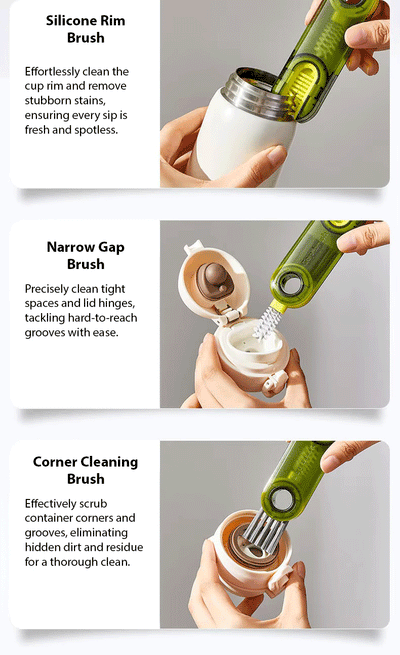 Silicone Rim Brush

Effortlessly clean the cup rim and remove stubborn stains, ensuring every sip is fresh and spotless.

Narrow Gap Brush

Precisely clean tight spaces and lid hinges, tackling hard-to-reach grooves with ease.

Corner Cleaning Brush

Effectively scrub container corners and grooves, eliminating hidden dirt and residue for a thorough clean.